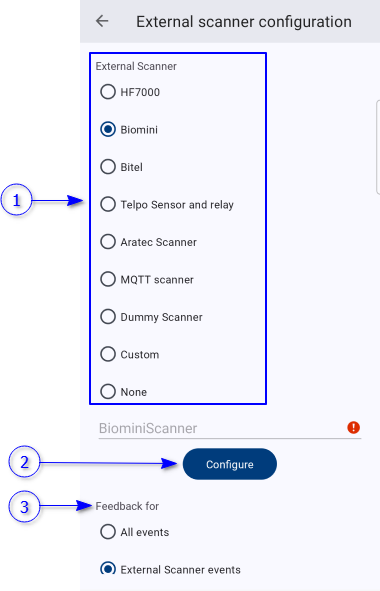 External scanner configuration

External Scanner

HF7000

Biomini

Bitel

1

Telpo Sensor and relay

Aratec Scanner

MQTT scanner

Dummy Scanner

Custom

None

BiominiScanner

2

Configure

3

Feedback for

All events

External Scanner events